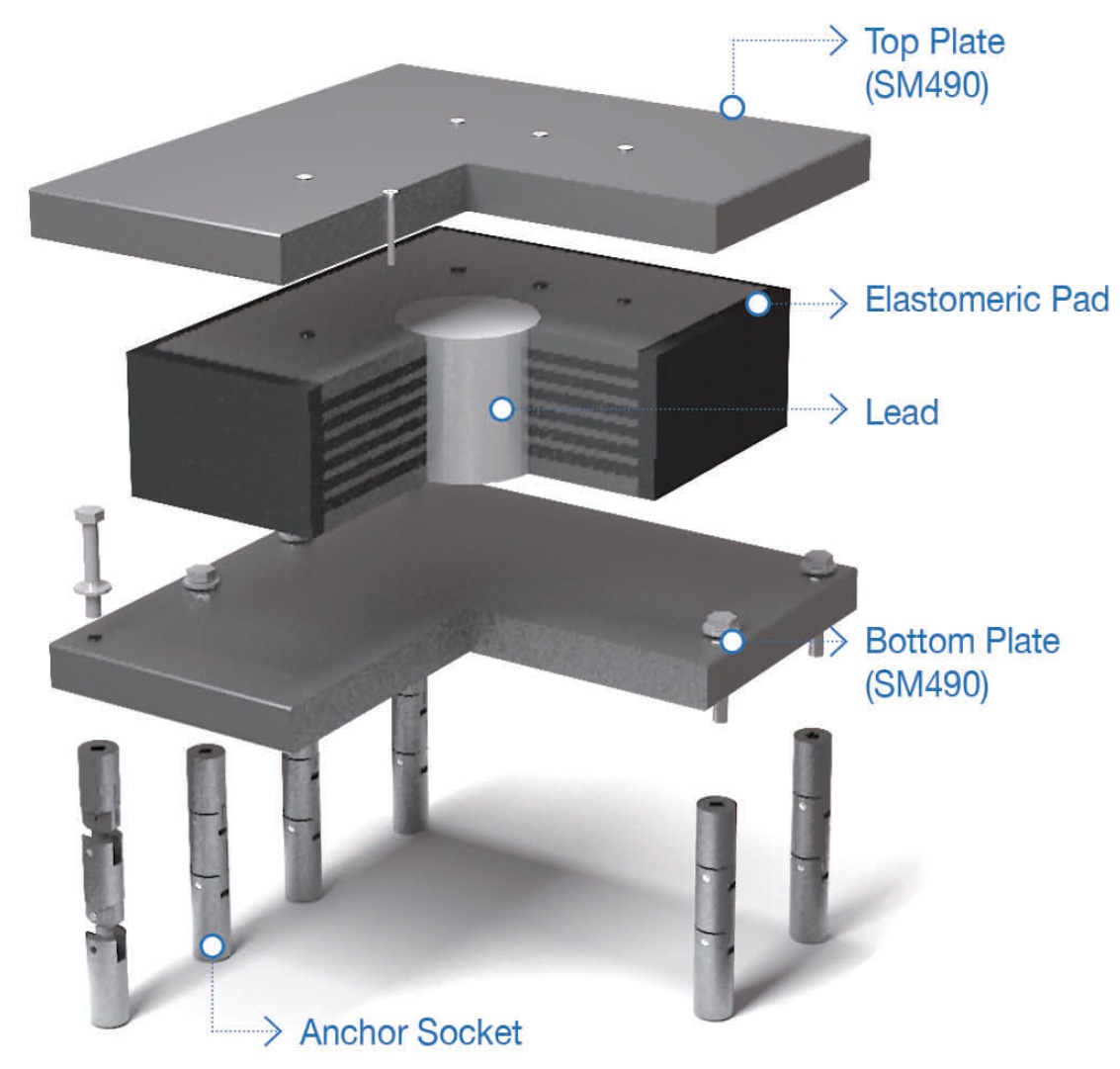 Top Plate
(SM490)

Elastomeric Pad

Lead

Bottom Plate
(SM490)

Anchor Socket